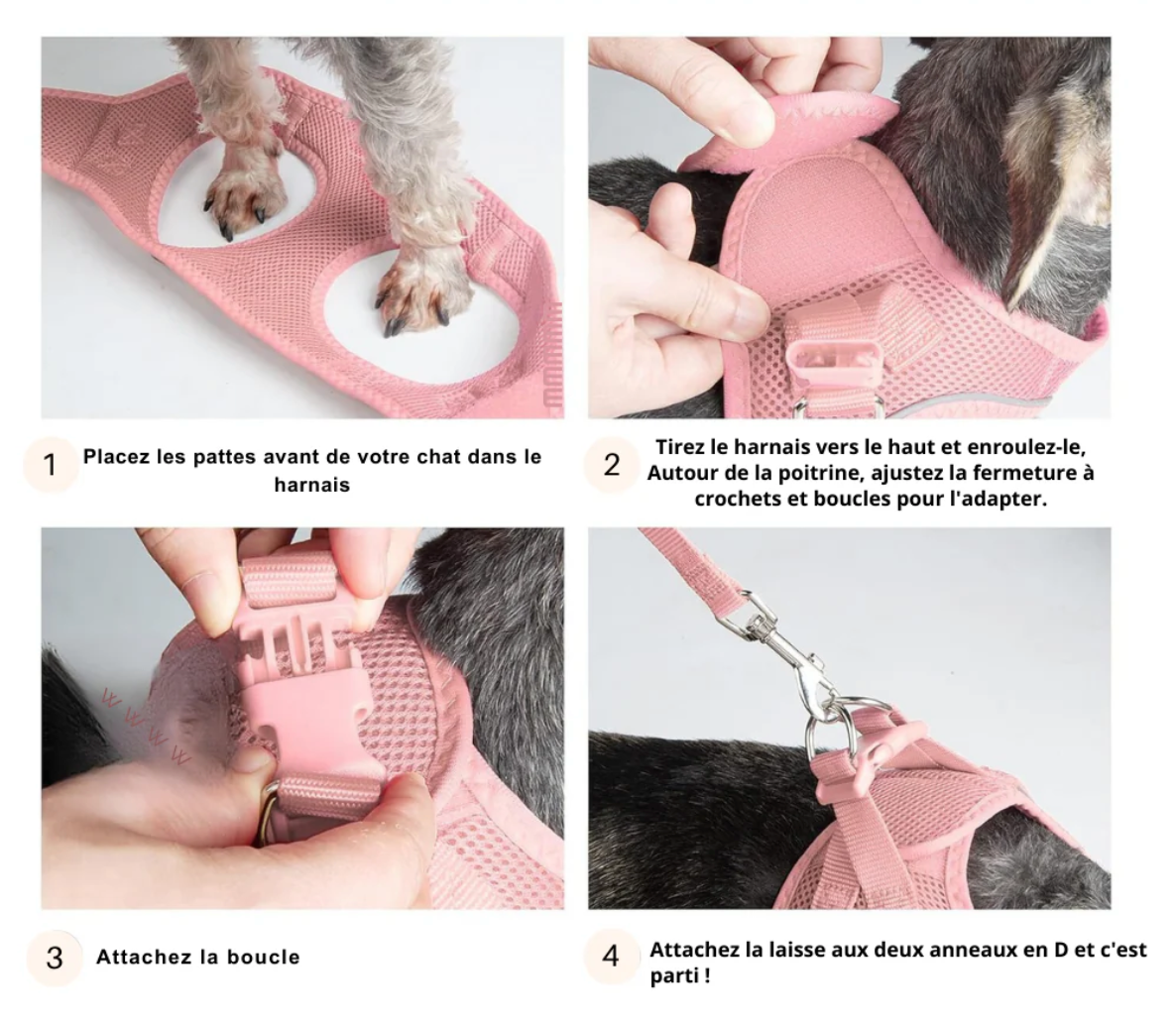 1 Placez les pattes avant de votre chat dans le harnais

2 Tirez le harnais vers le haut et enroulez-le, Autour de la poitrine, ajustez la fermeture à crochets et boucles pour l'adapter.

3 Attachez la boucle

4 Attachez la laisse aux deux anneaux en D et c'est parti !